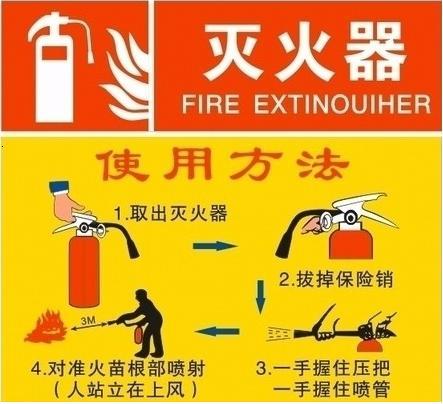 灭火器
FIRE EXTINOUIHER

使用方法

1.取出灭火器

2.拔掉保险销

3.一手握住压把
一手握住喷管

3M

4.对准火苗根部喷射
（人站立在上风）